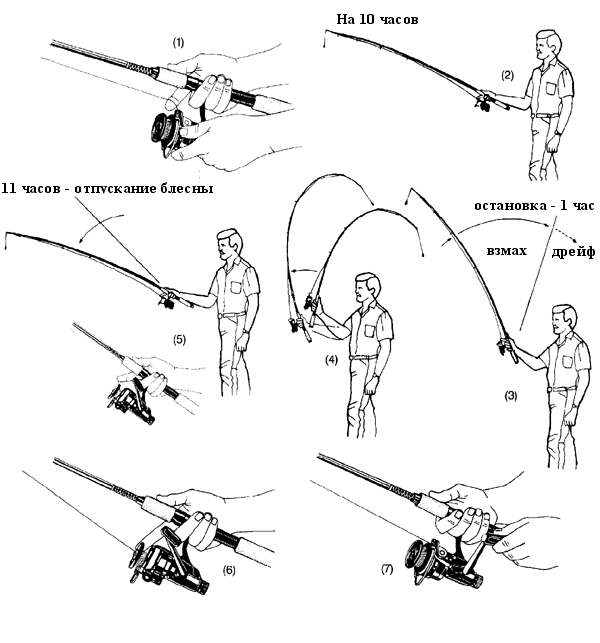 (1)

На 10 часов

(2)

11 часов - отпускание блесны

остановка - 1 час

взмах

дрейф

(5)

(4)

(3)

(6)

(7)